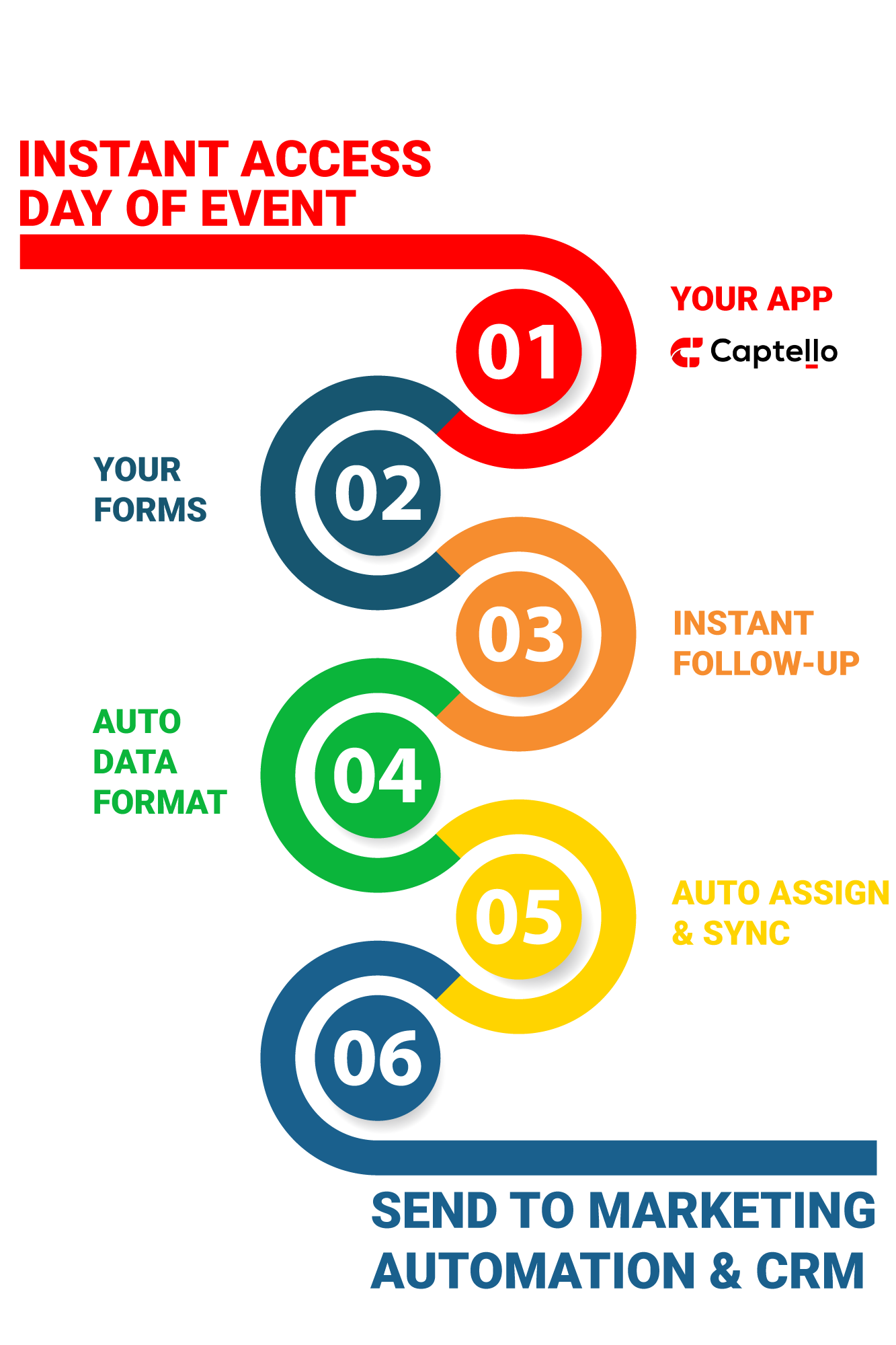 INSTANT ACCESS
DAY OF EVENT

01

YOUR APP

Captello

02

YOUR FORMS

03

INSTANT FOLLOW-UP

04

AUTO DATA FORMAT

05

AUTO ASSIGN & SYNC

06

SEND TO MARKETING AUTOMATION & CRM