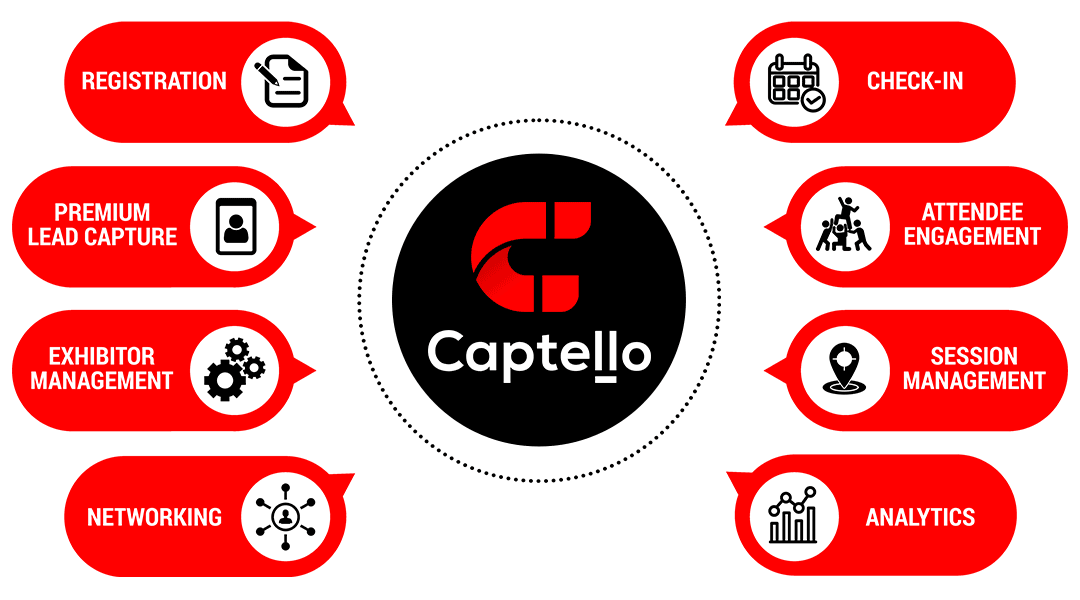 REGISTRATION

PREMIUM LEAD CAPTURE

EXHIBITOR MANAGEMENT

NETWORKING

Captello

CHECK-IN

ATTENDEE ENGAGEMENT

SESSION MANAGEMENT

ANALYTICS