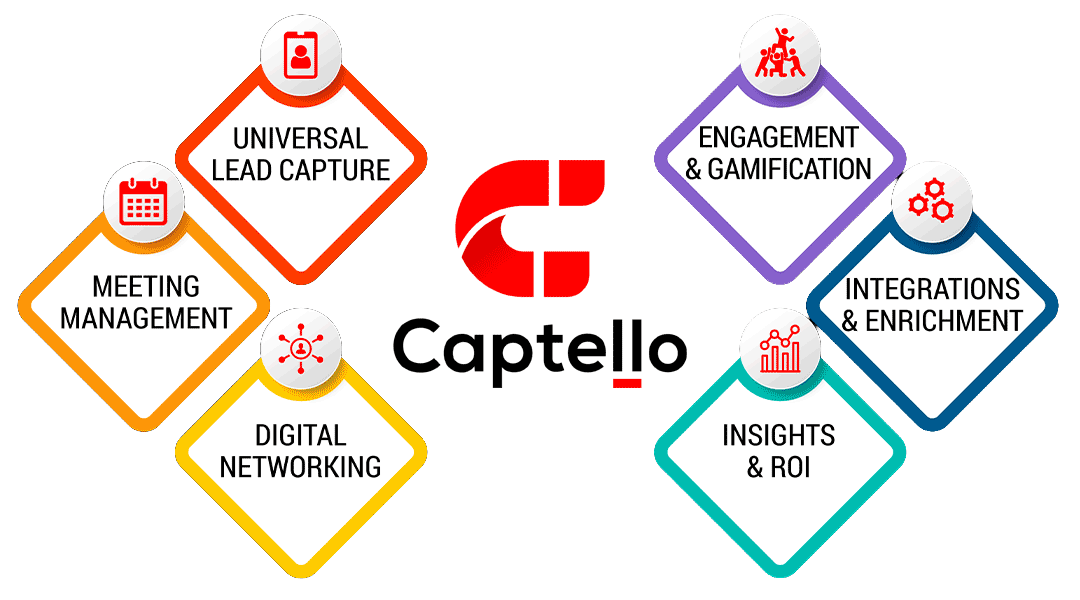 UNIVERSAL LEAD CAPTURE

MEETING MANAGEMENT

DIGITAL NETWORKING

Captello

ENGAGEMENT & GAMIFICATION

INTEGRATIONS & ENRICHMENT

INSIGHTS & ROI